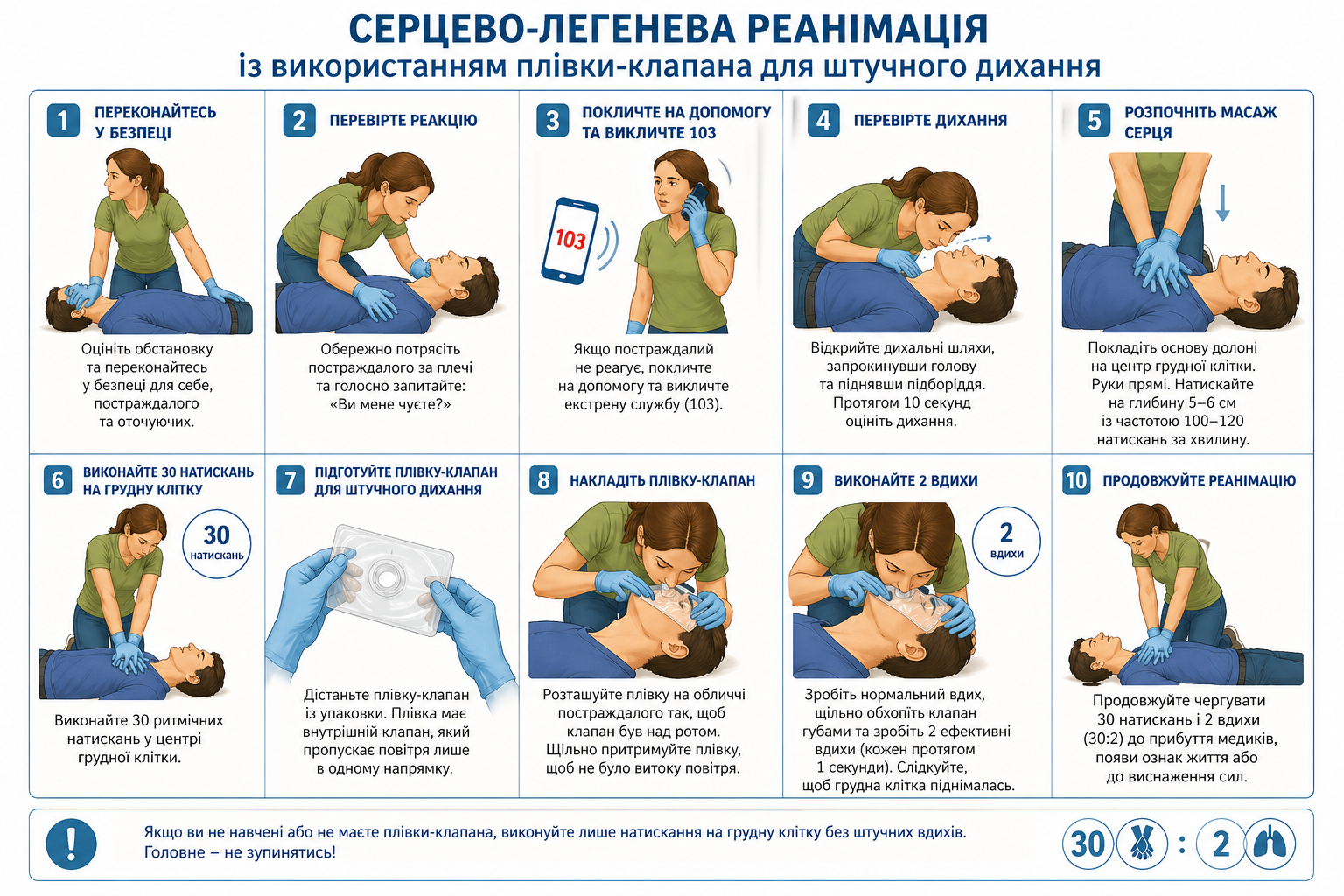 СЕРЦЕВО-ЛЕГЕНЕВА РЕАНІМАЦІЯ
із використанням плівки-клапана для штучного дихання

1 ПЕРЕКОНАЙТЕСЬ У БЕЗПЕЦІ

Оцініть обстановку та переконайтесь у безпеці для себе, постраждалого та оточуючих.

2 ПЕРЕВІРТЕ РЕАКЦІЮ

Обережно потрясіть постраждалого за плечі та голосно запитайте: «Ви мене чуєте?»

3 ПОКЛИЧТЕ НА ДОПОМОГУ ТА ВИКЛИЧТЕ 103

103

Якщо постраждалий не реагує, покличте на допомогу та викличте екстрену службу (103).

4 ПЕРЕВІРТЕ ДИХАННЯ

Відкрийте дихальні шляхи, запрокинувши голову та піднявши підборіддя. Протягом 10 секунд оцініть дихання.

5 РОЗПОЧНІТЬ МАСАЖ СЕРЦЯ

Покладіть основу долоні на центр грудної клітки. Руки прямі. Натискайте на глибину 5–6 см із частотою 100–120 натискань за хвилину.

6 ВИКОНАЙТЕ 30 НАТИСКАНЬ НА ГРУДНУ КЛІТКУ

30 натискань

Виконайте 30 ритмічних натискань у центрі грудної клітки.

7 ПІДГОТУЙТЕ ПЛІВКУ-КЛАПАН ДЛЯ ШТУЧНОГО ДИХАННЯ

Дістаньте плівку-клапан із упаковки. Плівка має внутрішній клапан, який пропускає повітря лише в одному напрямку.

8 НАКЛАДІТЬ ПЛІВКУ-КЛАПАН

Розташуйте плівку на обличчі постраждалого так, щоб клапан був над ротом. Щільно притримуйте плівку, щоб не було витоку повітря.

9 ВИКОНАЙТЕ 2 ВДИХИ

2 вдихи

Зробіть нормальний вдих, щільно обхопіть клапан губами та зробіть 2 ефективні вдихи (кожен протягом 1 секунди). Слідкуйте, щоб грудна клітка піднімалась.

10 ПРОДОВЖУЙТЕ РЕАНІМАЦІЮ

Продовжуйте чергувати 30 натискань і 2 вдихи (30:2) до прибуття медиків, появи ознак життя або до виснаження сил.

!

Якщо ви не навчені або не маєте плівки-клапана, виконуйте лише натискання на грудну клітку без штучних вдихів. Головне – не зупинятись!

30 : 2